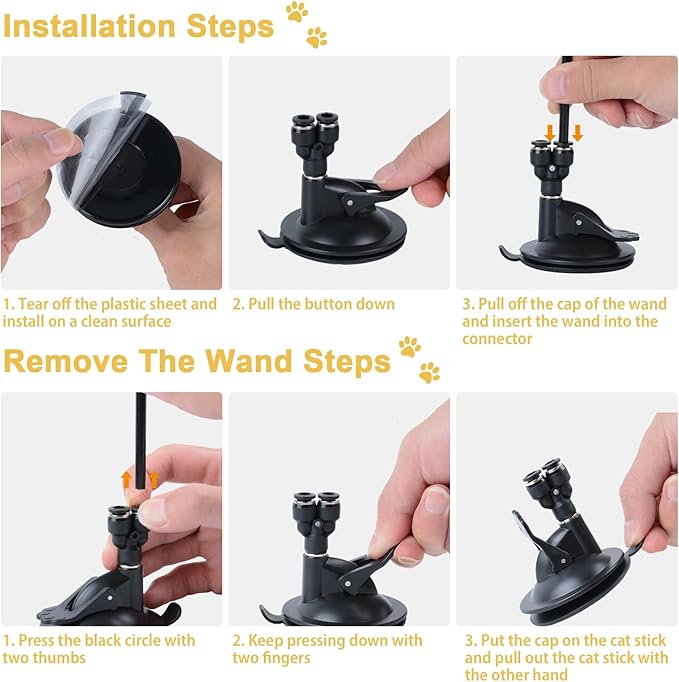 Installation Steps

1. Tear off the plastic sheet and install on a clean surface

2. Pull the button down

3. Pull off the cap of the wand and insert the wand into the connector

Remove The Wand Steps

1. Press the black circle with two thumbs

2. Keep pressing down with two fingers

3. Put the cap on the cat stick and pull out the cat stick with the other hand