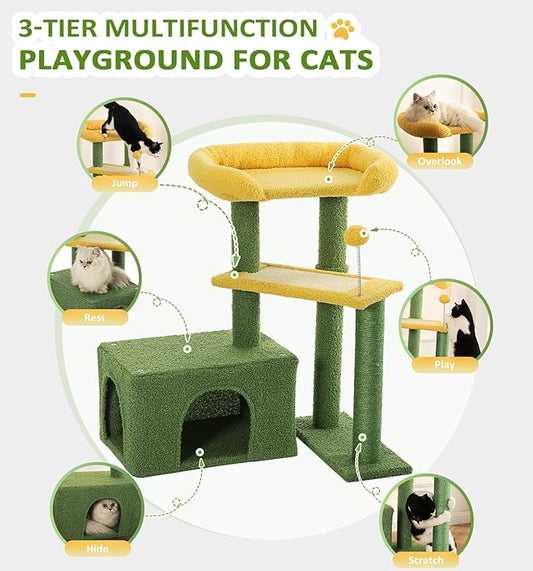 3-TIER MULTIFUNCTION
PLAYGROUND FOR CATS

Jump

Overlook

Rest

Play

Hide

Scratch