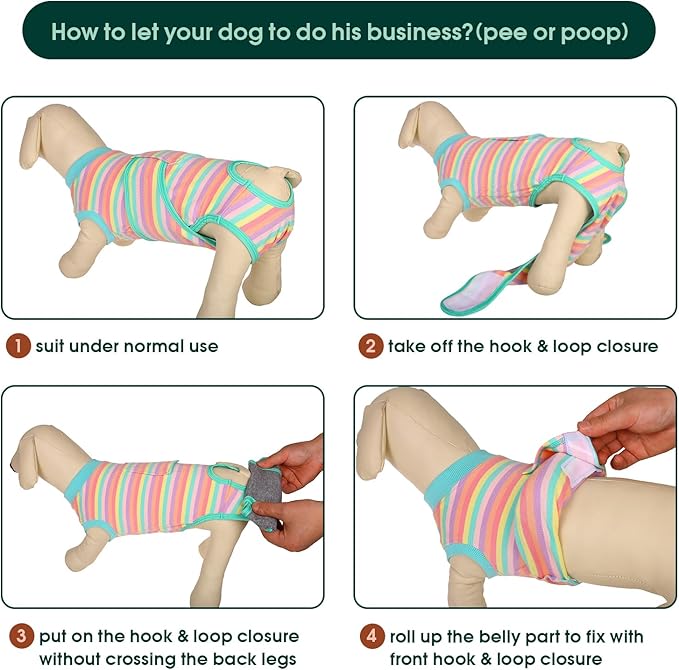 How to let your dog to do his business?(pee or poop)

1 suit under normal use

2 take off the hook & loop closure

3 put on the hook & loop closure without crossing the back legs

4 roll up the belly part to fix with front hook & loop closure