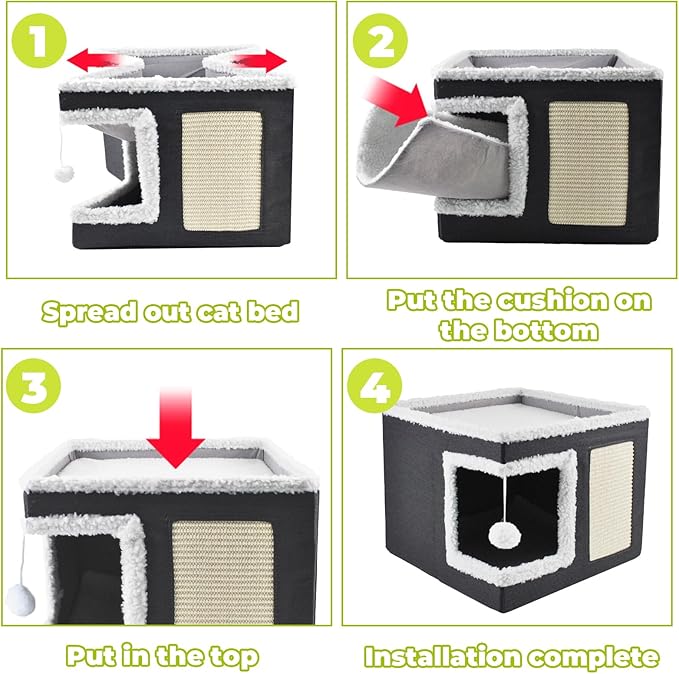 1

Spread out cat bed

2

Put the cushion on the bottom

3

Put in the top

4

Installation complete