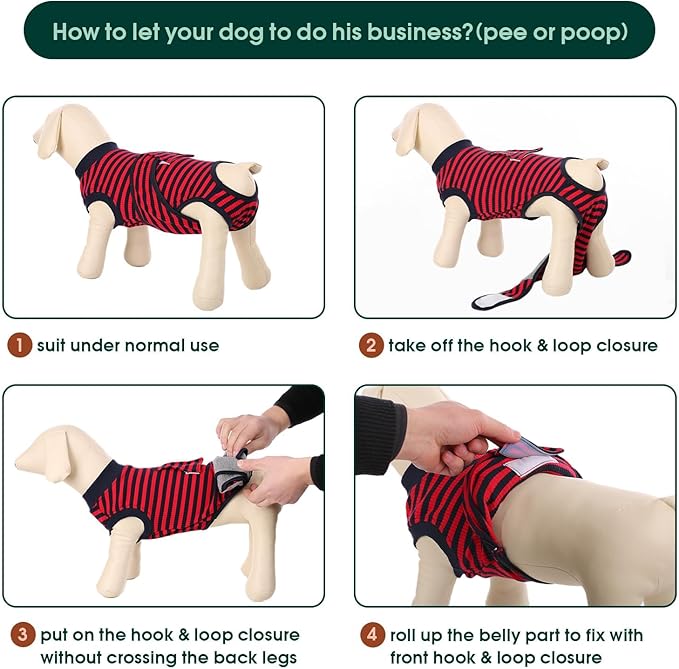 How to let your dog to do his business?(pee or poop)

1 suit under normal use

2 take off the hook & loop closure

3 put on the hook & loop closure without crossing the back legs

4 roll up the belly part to fix with front hook & loop closure