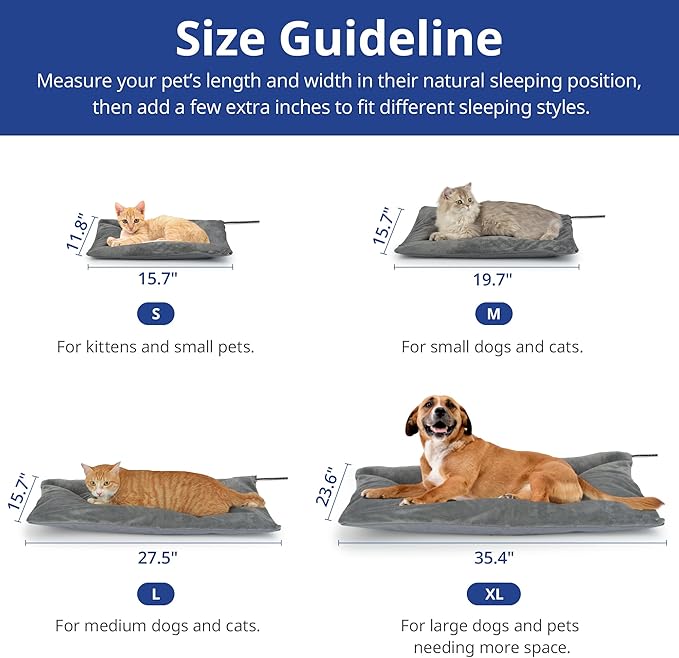 Size Guideline

Measure your pet's length and width in their natural sleeping position, then add a few extra inches to fit different sleeping styles.

11.8"

15.7"

S

For kittens and small pets.

15.7"

19.7"

M

For small dogs and cats.

15.7"

27.5"

L

For medium dogs and cats.

23.6"

35.4"

XL

For large dogs and pets needing more space.