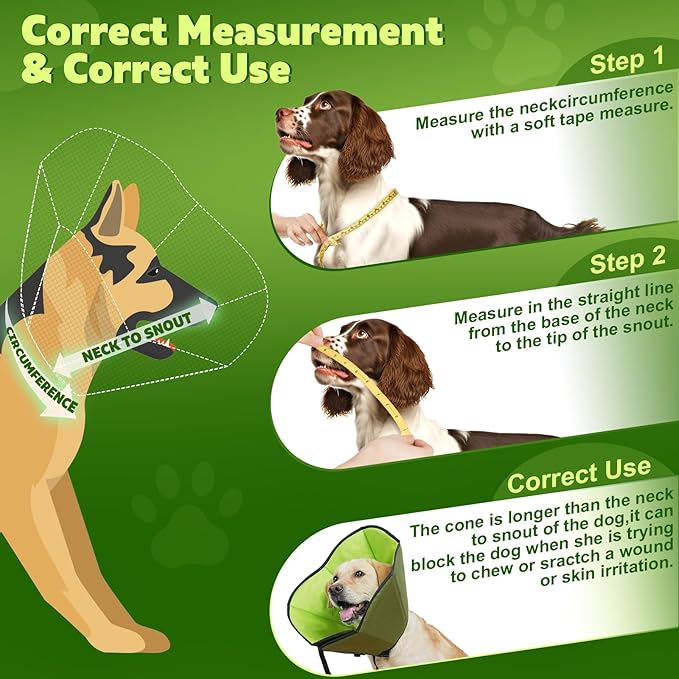 Correct Measurement & Correct Use

NECK TO SNOUT

CIRCUMFERENCE

Step 1

Measure the neckcircumference with a soft tape measure.

Step 2

Measure in the straight line from the base of the neck to the tip of the snout.

Correct Use

The cone is longer than the neck to snout of the dog,it can block the dog when she is trying to chew or sractch a wound or skin irritation.