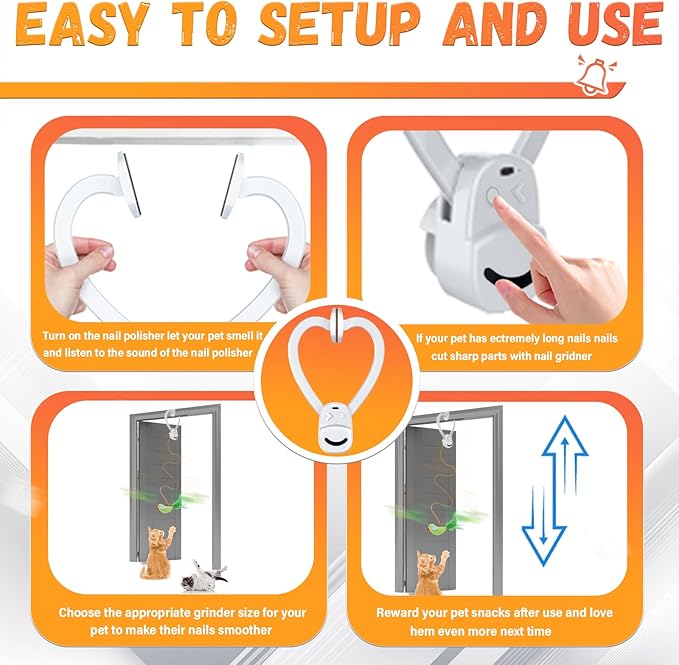 EASY TO SETUP AND USE

Turn on the nail polisher let your pet smell it and listen to the sound of the nail polisher

If your pet has ectremely long nails nails cut sharp parts with nail gridner

Choose the appropriate grinder size for your pet to make their nails smoother

Reward your pet snacks after use and love hem even more next time