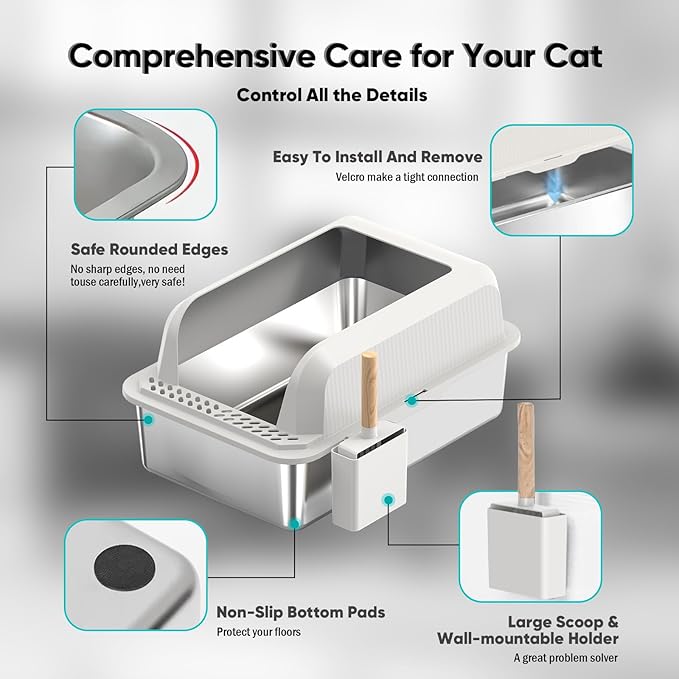 Comprehensive Care for Your Cat

Control All the Details

Easy To Install And Remove

Velcro make a tight connection

Safe Rounded Edges

No sharp edges, no need touse carefully,very safe!

Non-Slip Bottom Pads

Protect your floors

Large Scoop & Wall-mountable Holder

A great problem solver