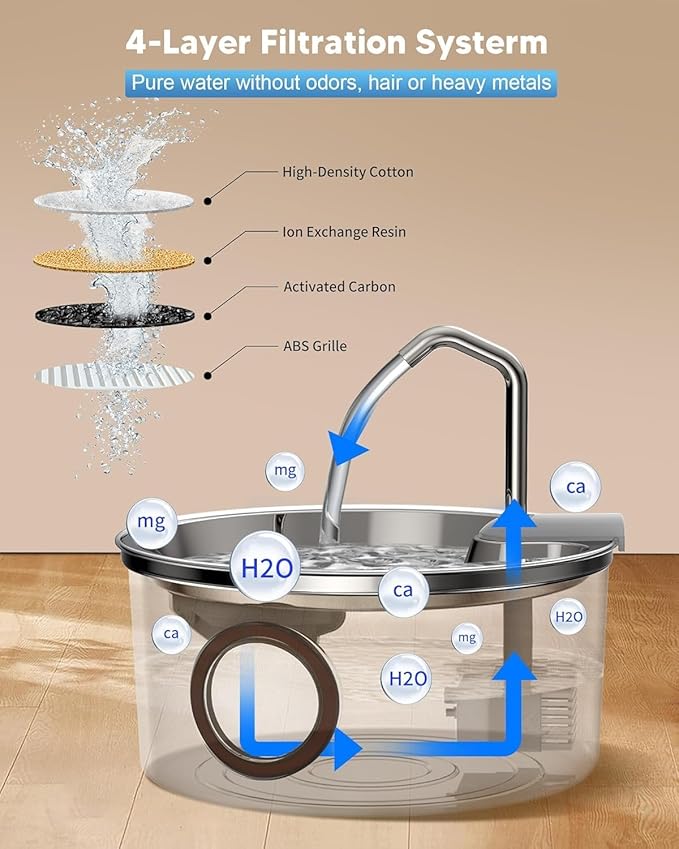 4-Layer Filtration Systerm

Pure water without odors, hair or heavy metals

High-Density Cotton

Ion Exchange Resin

Activated Carbon

ABS Grille

mg

ca

mg

H2O

ca

H2O

ca

mg

H2O