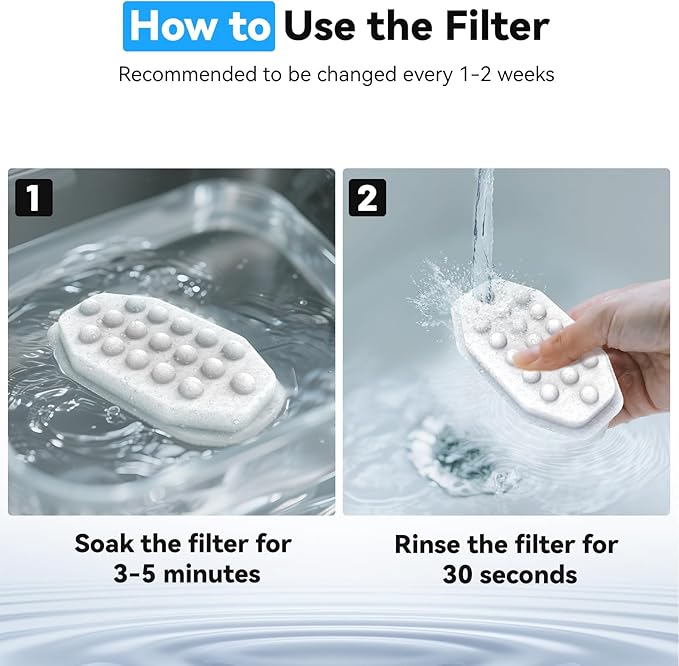 How to Use the Filter

Recommended to be changed every 1-2 weeks

1

Soak the filter for 3-5 minutes

2

Rinse the filter for 30 seconds