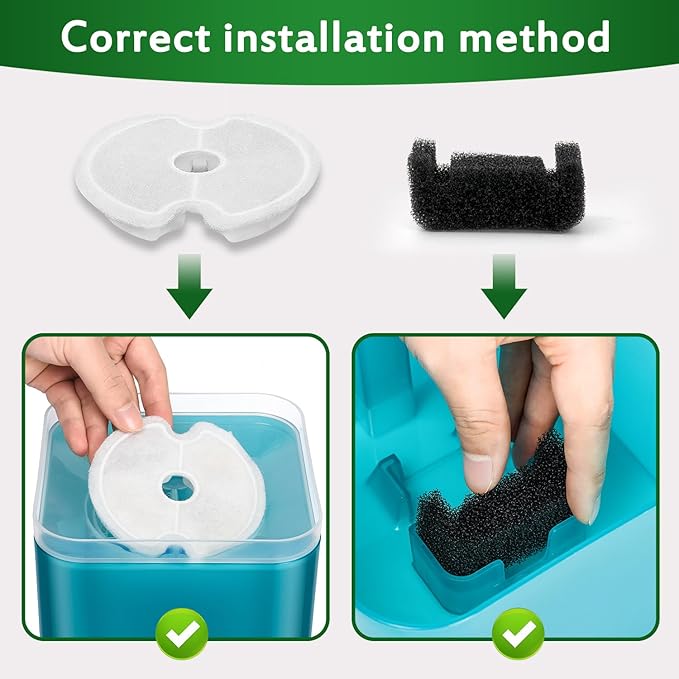 Correct installation method