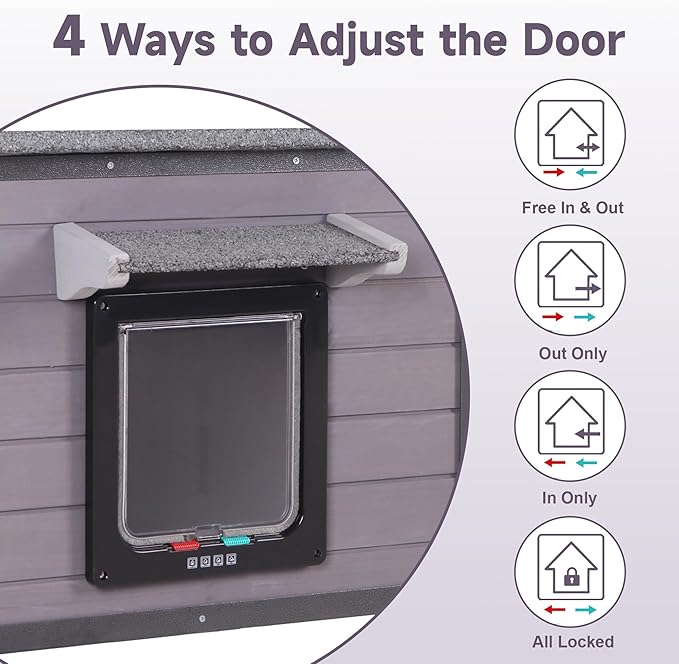 4 Ways to Adjust the Door

Free In & Out

Out Only

In Only

All Locked