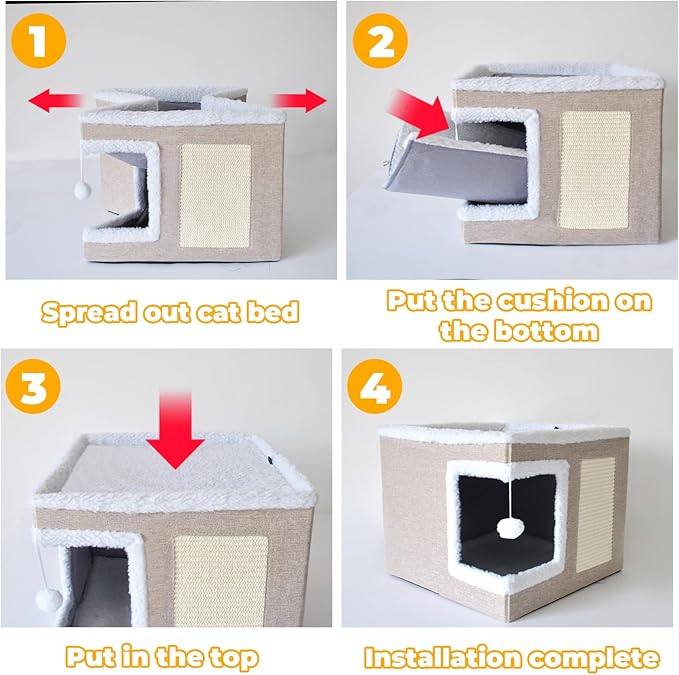 1

Spread out cat bed

2

Put the cushion on the bottom

3

Put in the top

4

Installation complete