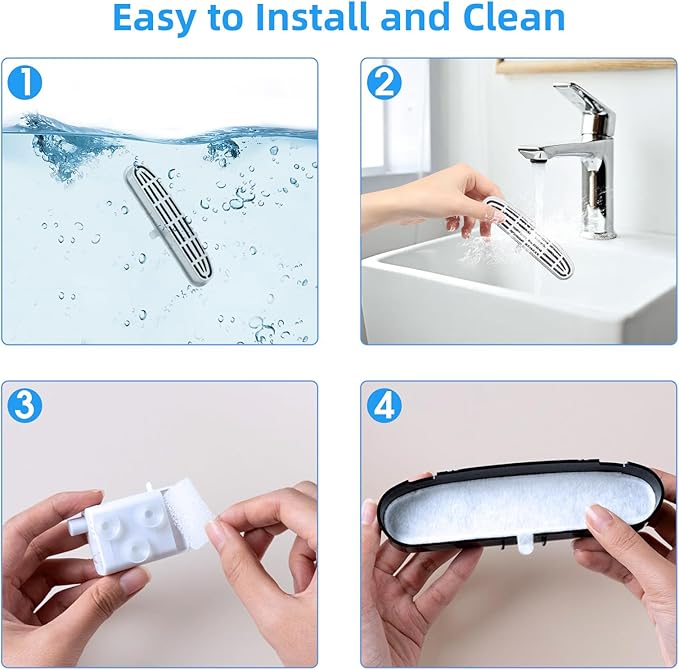 Easy to Install and Clean

1

2

3

4