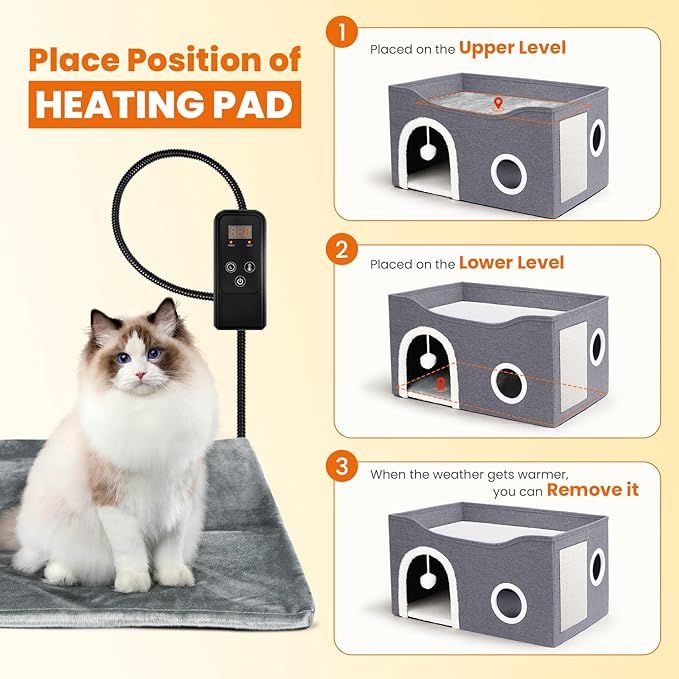 Place Position of
HEATING PAD

1
Placed on the Upper Level

2
Placed on the Lower Level

3
When the weather gets warmer, you can Remove it