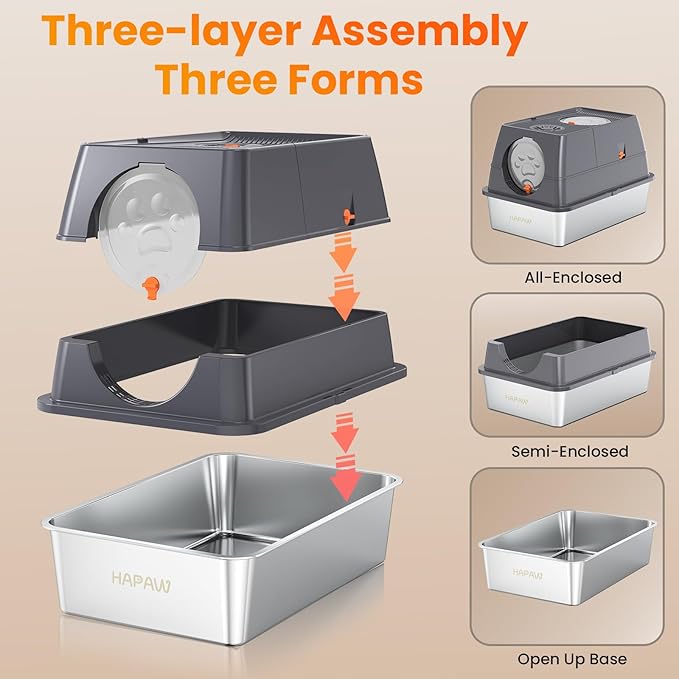 Three-layer Assembly
Three Forms

HAPAW

HAPAW
All-Enclosed

HAPAW
Semi-Enclosed

HAPAW
Open Up Base