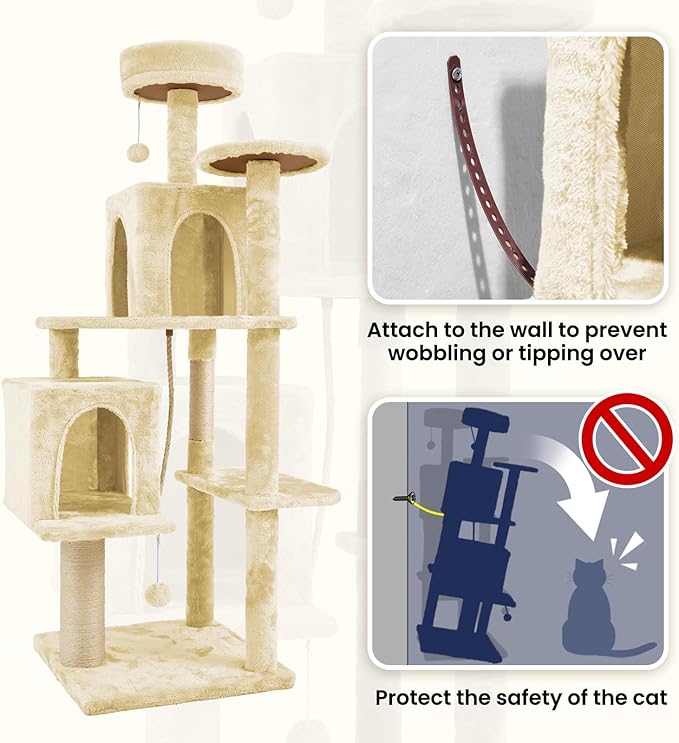 Attach to the wall to prevent wobbling or tipping over

Protect the safety of the cat