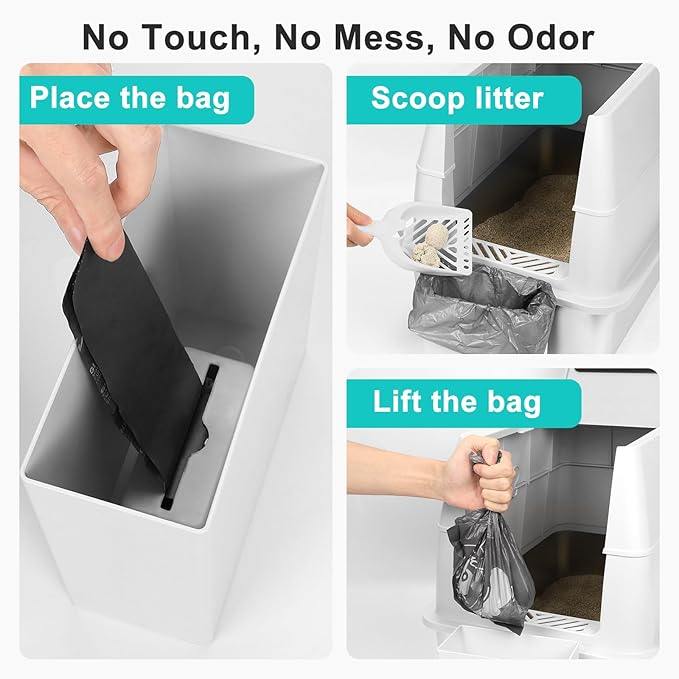 No Touch, No Mess, No Odor

Place the bag

Scoop litter

Lift the bag