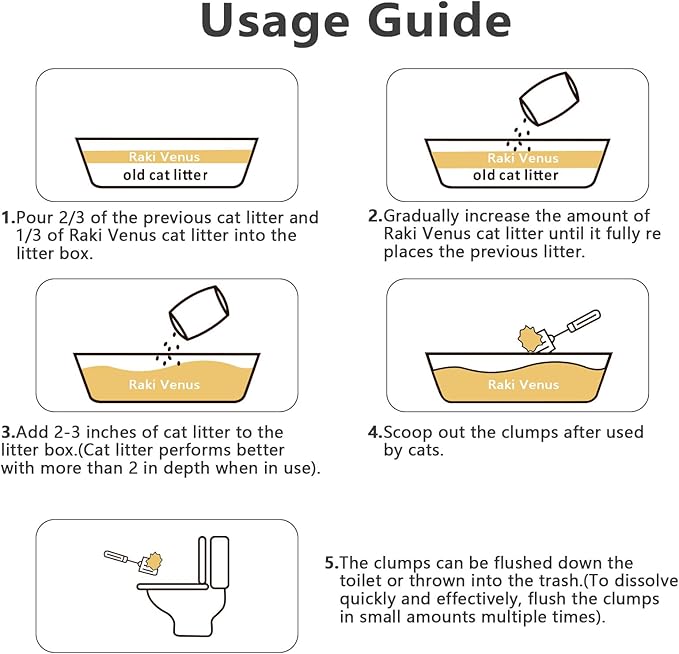 Usage Guide

Raki Venus
old cat litter

1.Pour 2/3 of the previous cat litter and 1/3 of Raki Venus cat litter into the litter box.

Raki Venus
old cat litter

2.Gradually increase the amount of Raki Venus cat litter until it fully re places the previous litter.

Raki Venus

3.Add 2-3 inches of cat litter to the litter box.(Cat litter performs better with more than 2 in depth when in use).

Raki Venus

4.Scoop out the clumps after used by cats.

5.The clumps can be flushed down the toilet or thrown into the trash.(To dissolve quickly and effectively, flush the clumps in small amounts multiple times).