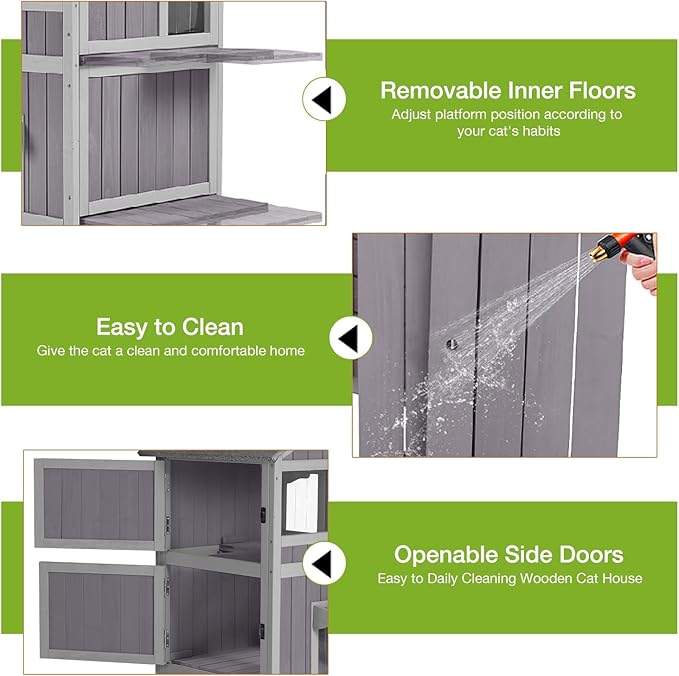 Removable Inner Floors
Adjust platform position according to your cat's habits

Easy to Clean
Give the cat a clean and comfortable home

Openable Side Doors
Easy to Daily Cleaning Wooden Cat House