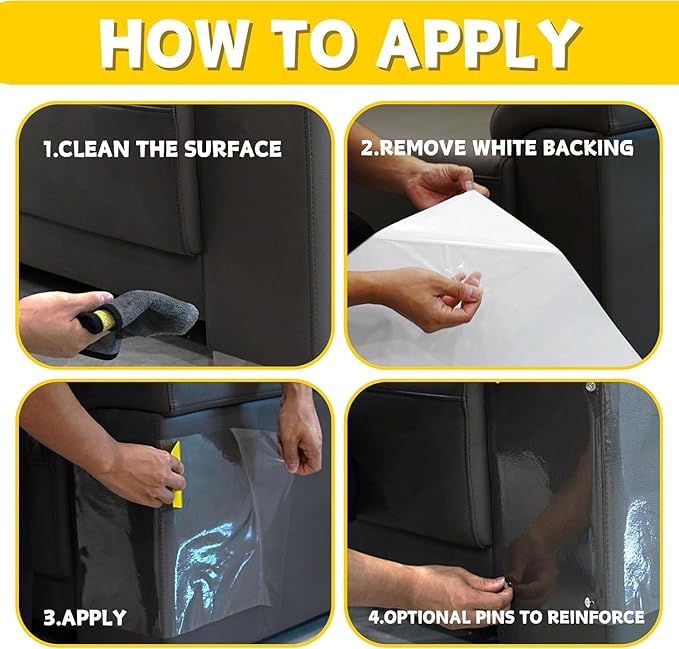 HOW TO APPLY

1.CLEAN THE SURFACE

2.REMOVE WHITE BACKING

3.APPLY

4.OPTIONAL PINS TO REINFORCE