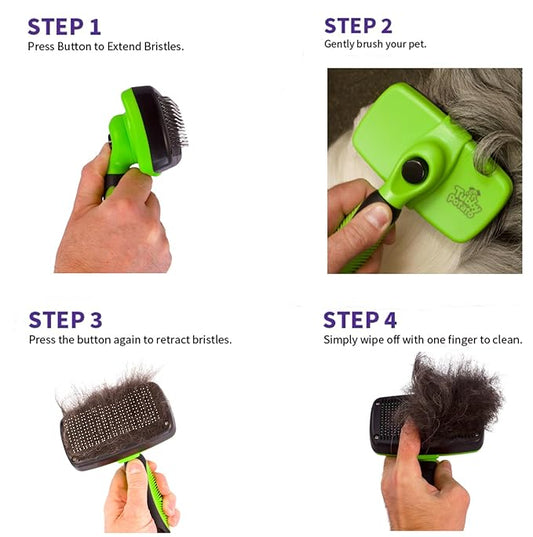 STEP 1
Press Button to Extend Bristles.

STEP 2
Gently brush your pet.

Tubby Potato

STEP 3
Press the button again to retract bristles.

STEP 4
Simply wipe off with one finger to clean.