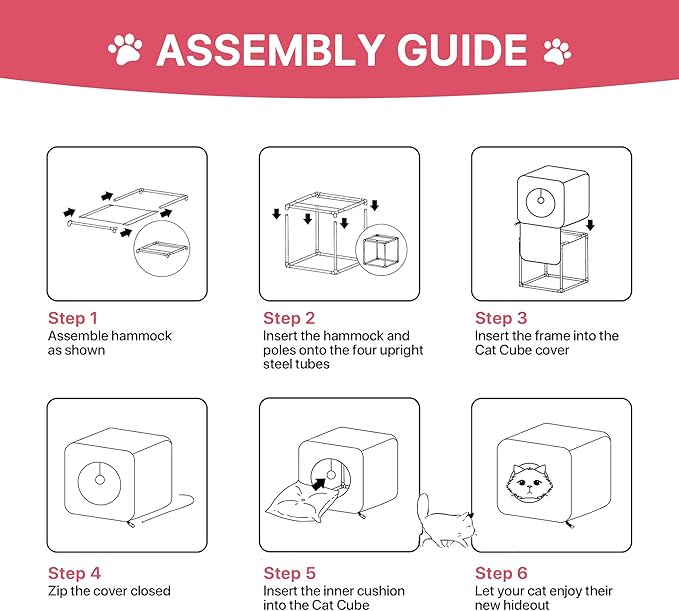 ASSEMBLY GUIDE

Step 1
Assemble hammock as shown

Step 2
Insert the hammock and poles onto the four upright steel tubes

Step 3
Insert the frame into the Cat Cube cover

Step 4
Zip the cover closed

Step 5
Insert the inner cushion into the Cat Cube

Step 6
Let your cat enjoy their new hideout