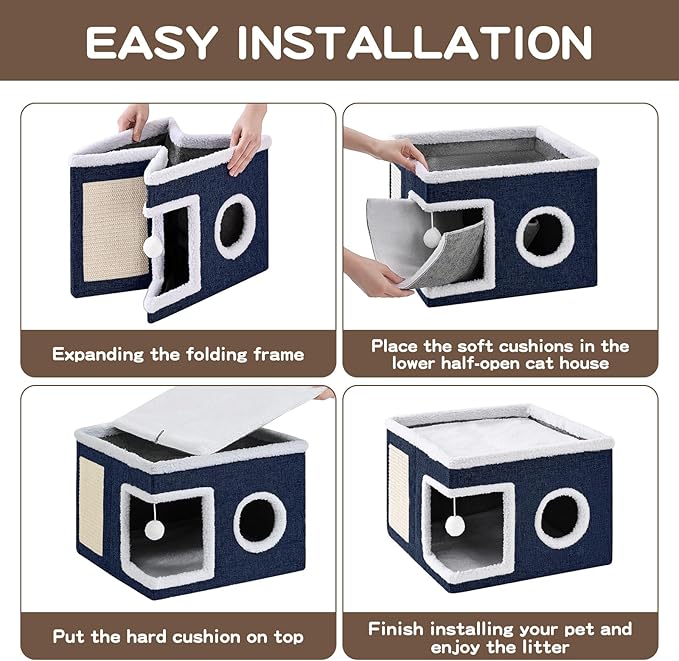 EASY INSTALLATION

Expanding the folding frame

Place the soft cushions in the lower half-open cat house

Put the hard cushion on top

Finish installing your pet and enjoy the litter