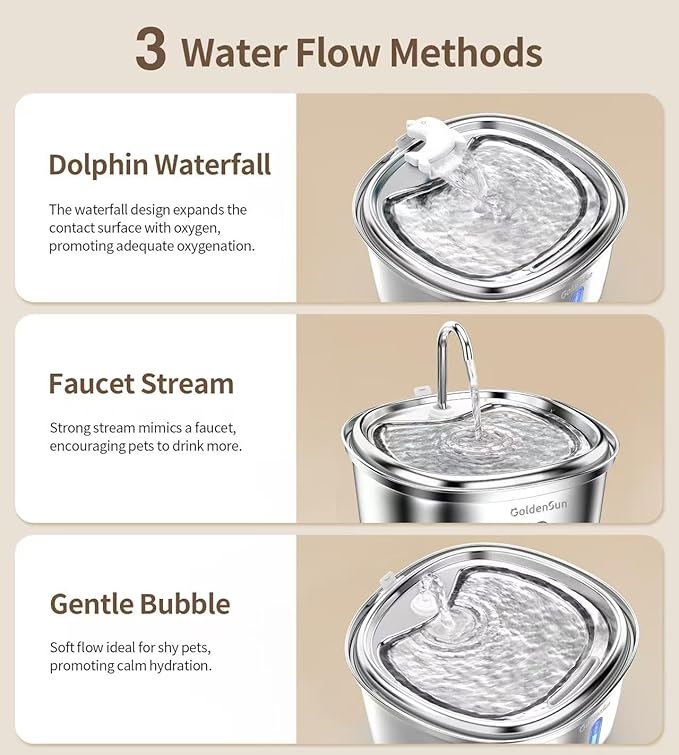 3 Water Flow Methods

Dolphin Waterfall

The waterfall design expands the contact surface with oxygen, promoting adequate oxygenation.

Faucet Stream

Strong stream mimics a faucet, encouraging pets to drink more.

GoldenSun

Gentle Bubble

Soft flow ideal for shy pets, promoting calm hydration.