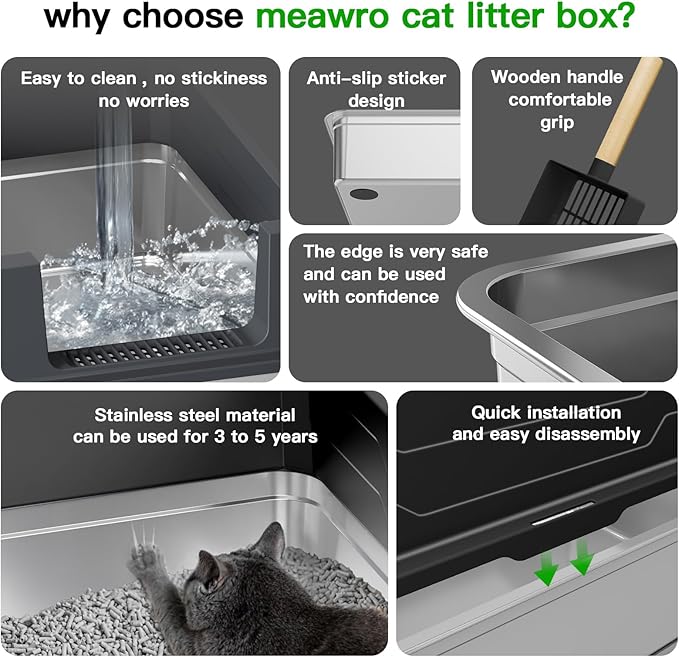 why choose meawro cat litter box?

Easy to clean , no stickiness no worries

Anti-slip sticker design

Wooden handle comfortable grip

The edge is very safe and can be used with confidence

Stainless steel material can be used for 3 to 5 years

Quick installation and easy disassembly