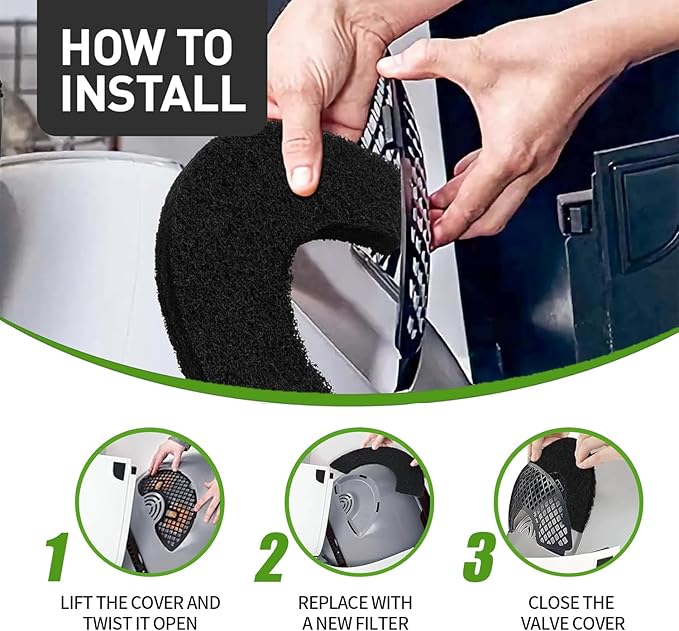 HOW TO INSTALL

1
LIFT THE COVER AND TWIST IT OPEN

2
REPLACE WITH A NEW FILTER

3
CLOSE THE VALVE COVER