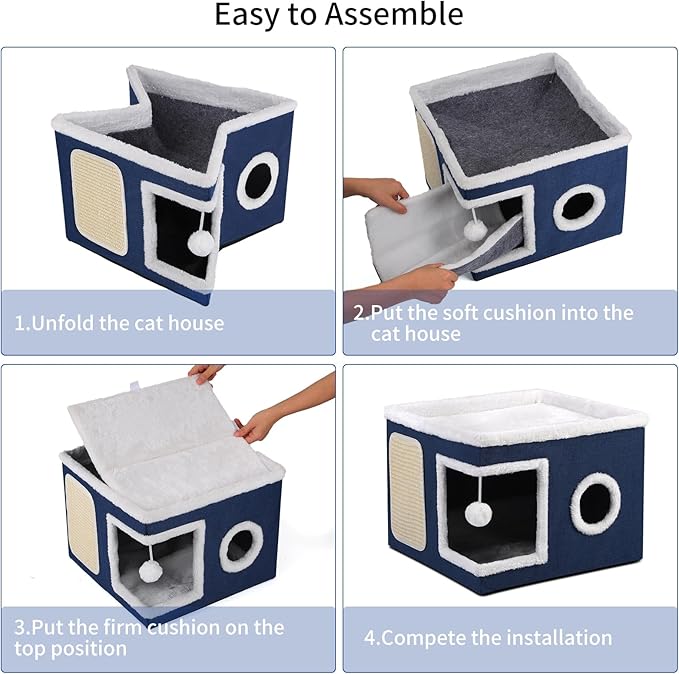 Easy to Assemble

1.Unfold the cat house

2.Put the soft cushion into the cat house

3.Put the firm cushion on the top position

4.Compete the installation