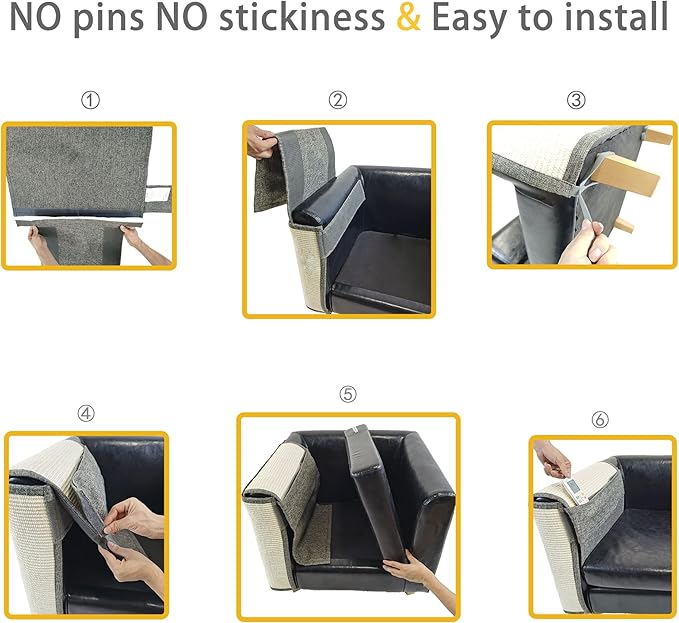 NO pins NO stickiness & Easy to install

①

②

③

④

⑤

⑥