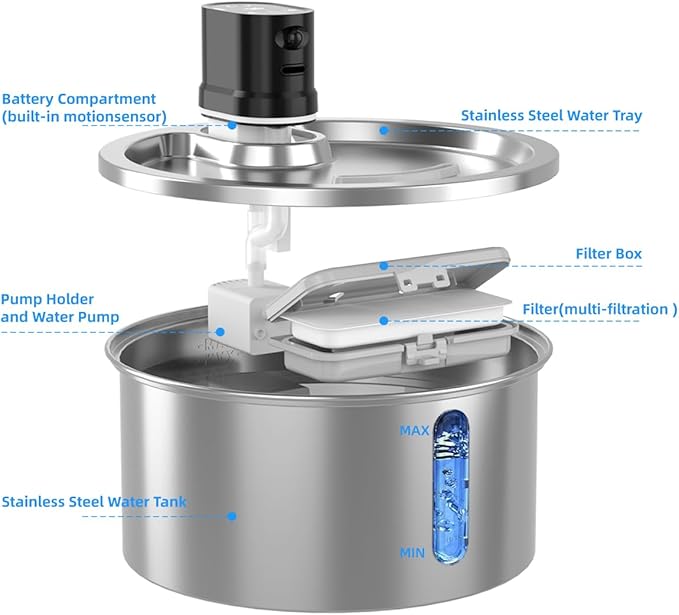 Battery Compartment
(built-in motionsensor)

Stainless Steel Water Tray

Filter Box

Pump Holder
and Water Pump

Filter(multi-filtration )

MAX

Stainless Steel Water Tank

MIN