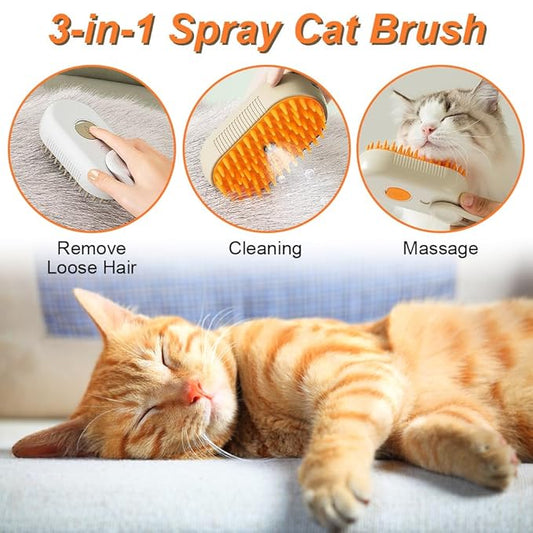 3-in-1 Spray Cat Brush

Remove Loose Hair

Cleaning

Massage