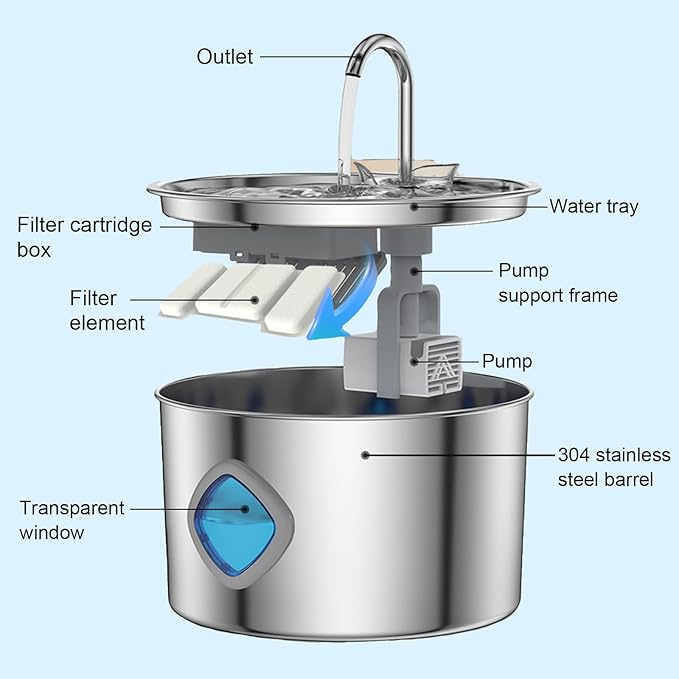 Outlet

Water tray

Filter cartridge box

Pump support frame

Filter element

Pump

304 stainless steel barrel

Transparent window