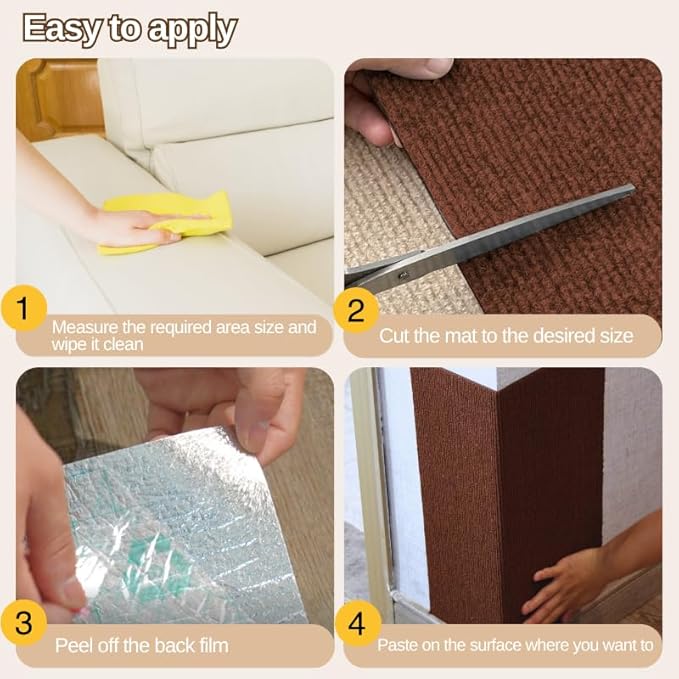 Easy to apply

1
Measure the required area size and wipe it clean

2
Cut the mat to the desired size

3
Peel off the back film

4
Paste on the surface where you want to