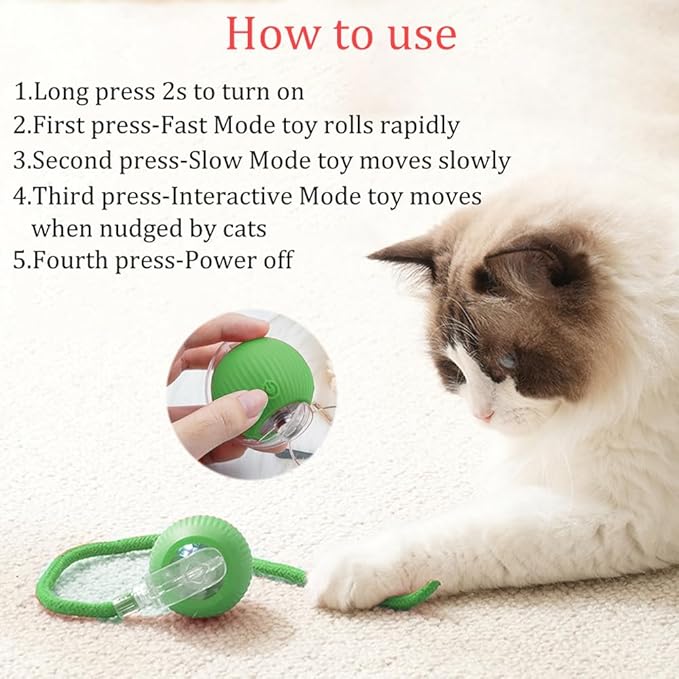 How to use

1.Long press 2s to turn on
2.First press-Fast Mode toy rolls rapidly
3.Second press-Slow Mode toy moves slowly
4.Third press-Interactive Mode toy moves when nudged by cats
5.Fourth press-Power off