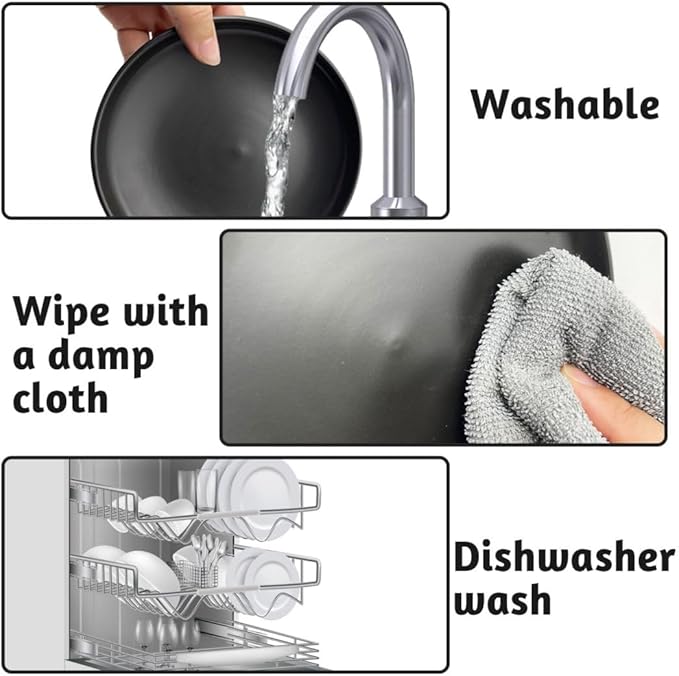 Washable

Wipe with a damp cloth

Dishwasher wash