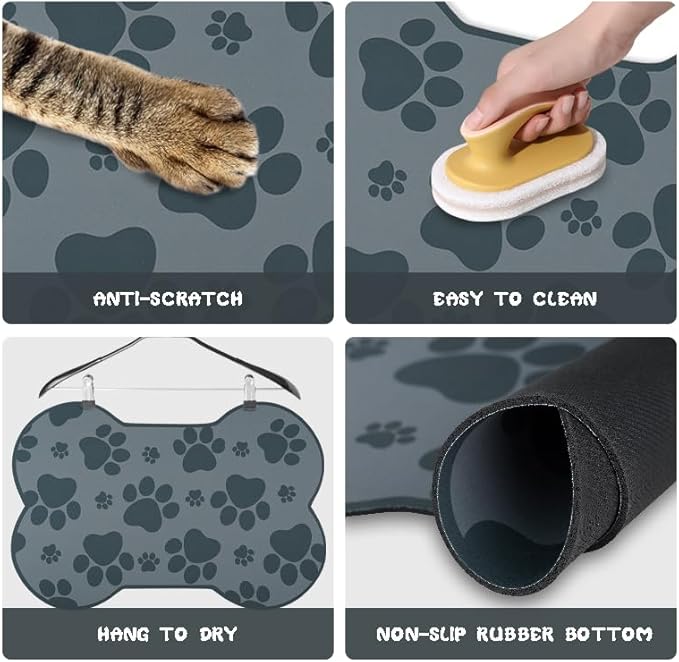 ANTI-SCRATCH

EASY TO CLEAN

HANG TO DRY

NON-SLIP RUBBER BOTTOM