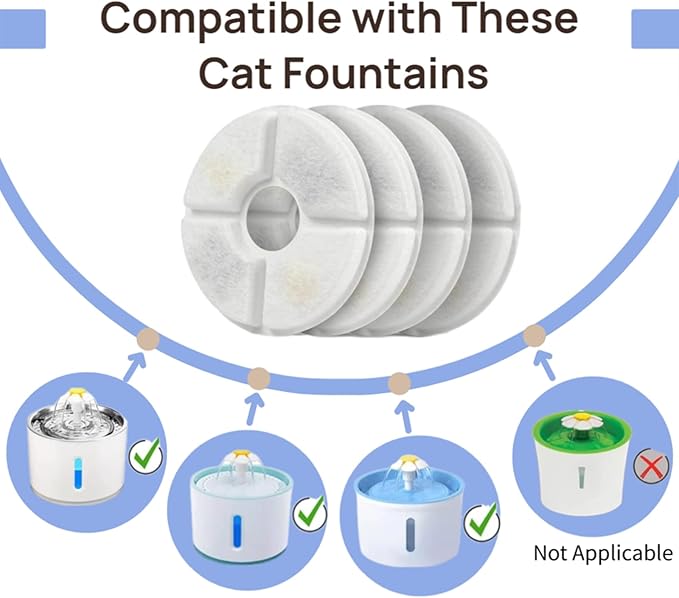 Compatible with These Cat Fountains

Not Applicable