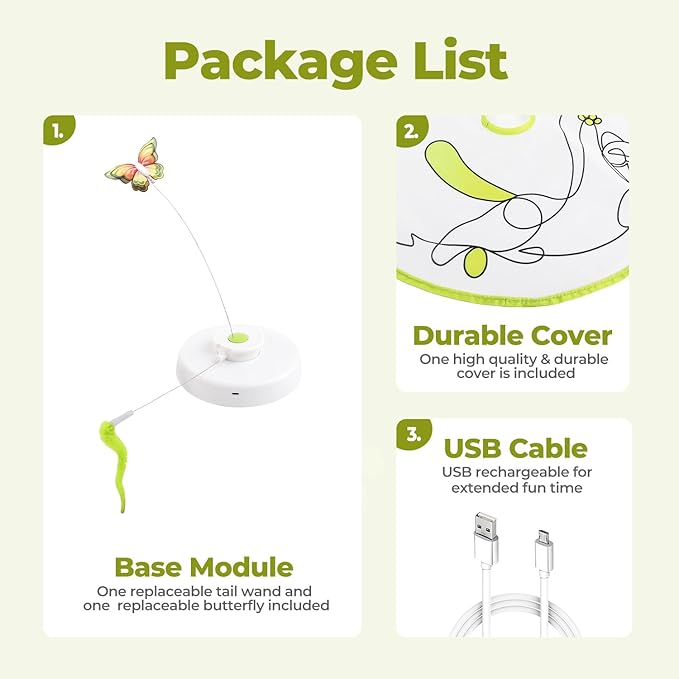 Package List

1.

Base Module

One replaceable tail wand and one replaceable butterfly included

2.

Durable Cover

One high quality & durable cover is included

3.

USB Cable

USB rechargeable for extended fun time