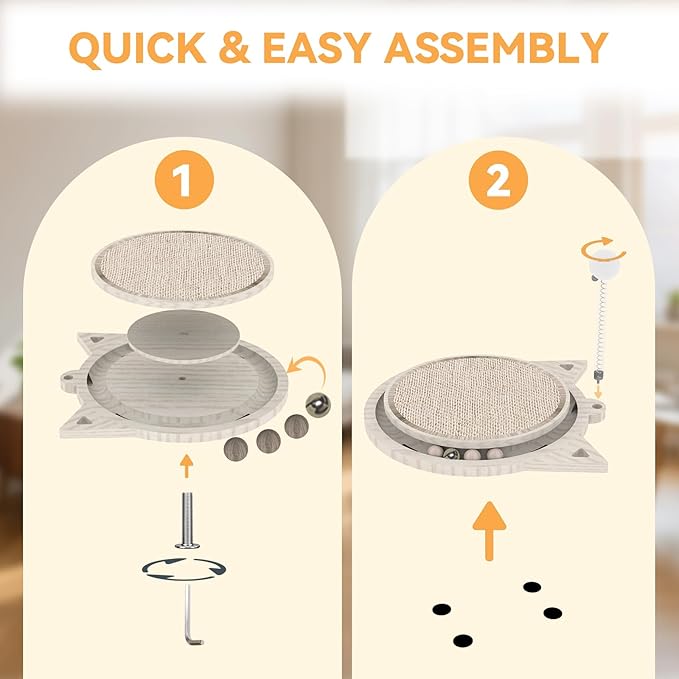 QUICK & EASY ASSEMBLY

1

2