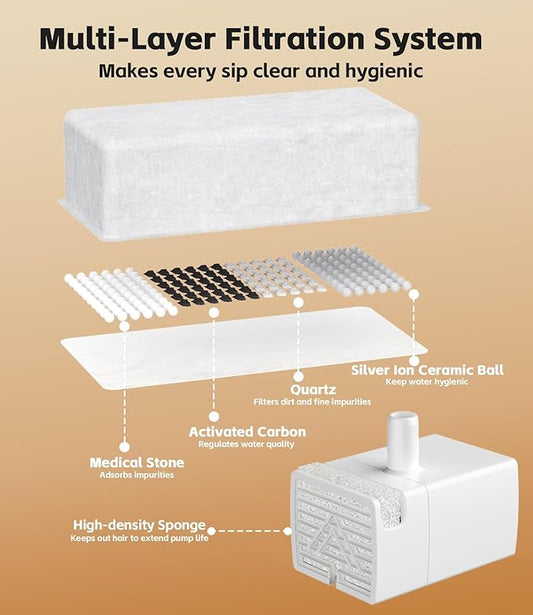 Multi-Layer Filtration System
Makes every sip clear and hygienic

Silver Ion Ceramic Ball
Keep water hygienic

Quartz
Filters dirt and fine impurities

Activated Carbon
Regulates water quality

Medical Stone
Adsorbs impurities

High-density Sponge
Keeps out hair to extend pump life