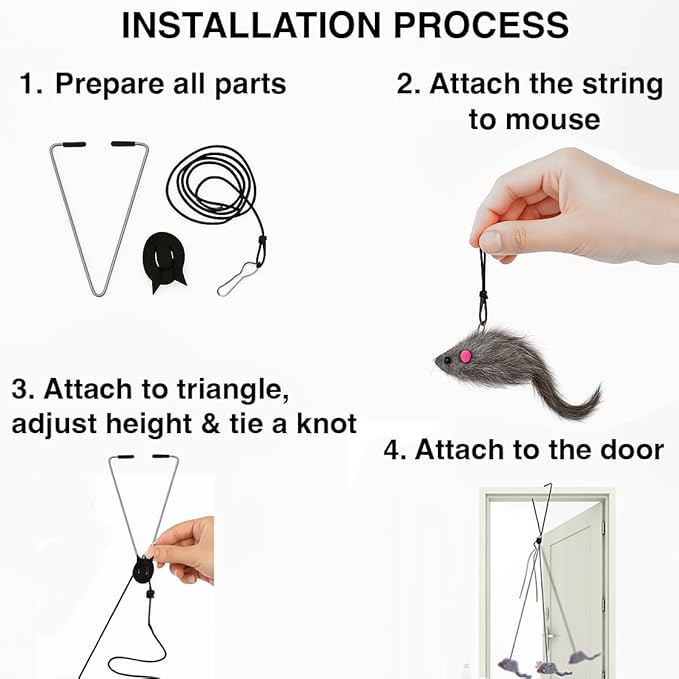 INSTALLATION PROCESS

1. Prepare all parts

2. Attach the string to mouse

3. Attach to triangle, adjust height & tie a knot

4. Attach to the door