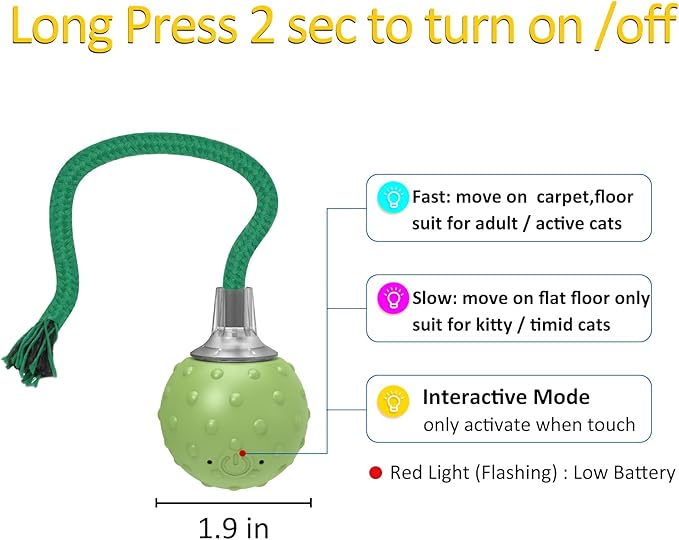 Long Press 2 sec to turn on /off

Fast: move on carpet,floor suit for adult / active cats

Slow: move on flat floor only suit for kitty / timid cats

Interactive Mode
only activate when touch

Red Light (Flashing) : Low Battery

1.9 in