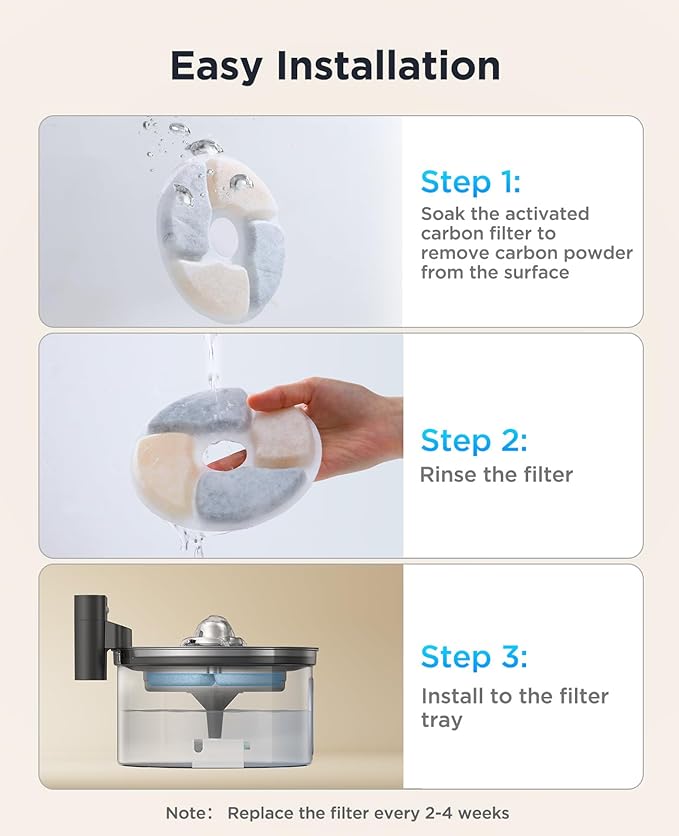 Easy Installation

Step 1:
Soak the activated carbon filter to remove carbon powder from the surface

Step 2:
Rinse the filter

Step 3:
Install to the filter tray

Note： Replace the filter every 2-4 weeks