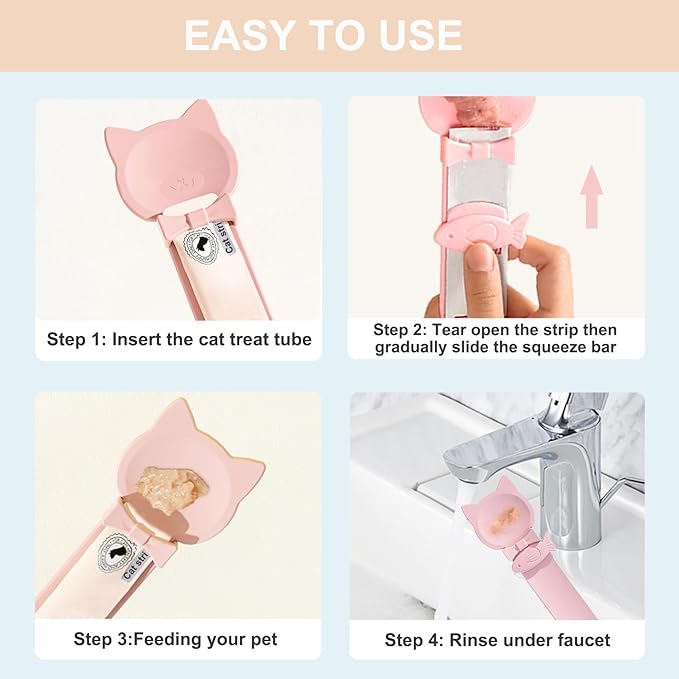 EASY TO USE

Cat stri

Step 1: Insert the cat treat tube

Step 2: Tear open the strip then gradually slide the squeeze bar

Cat stri

Step 3:Feeding your pet

Step 4: Rinse under faucet