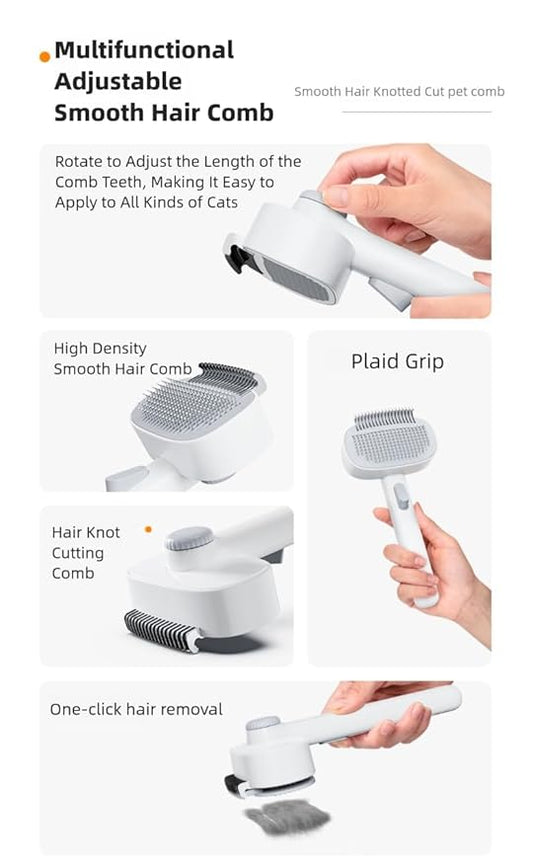 Multifunctional Adjustable Smooth Hair Comb

Smooth Hair Knotted Cut pet comb

Rotate to Adjust the Length of the Comb Teeth, Making It Easy to Apply to All Kinds of Cats

High Density Smooth Hair Comb

Plaid Grip

Hair Knot Cutting Comb

One-click hair removal