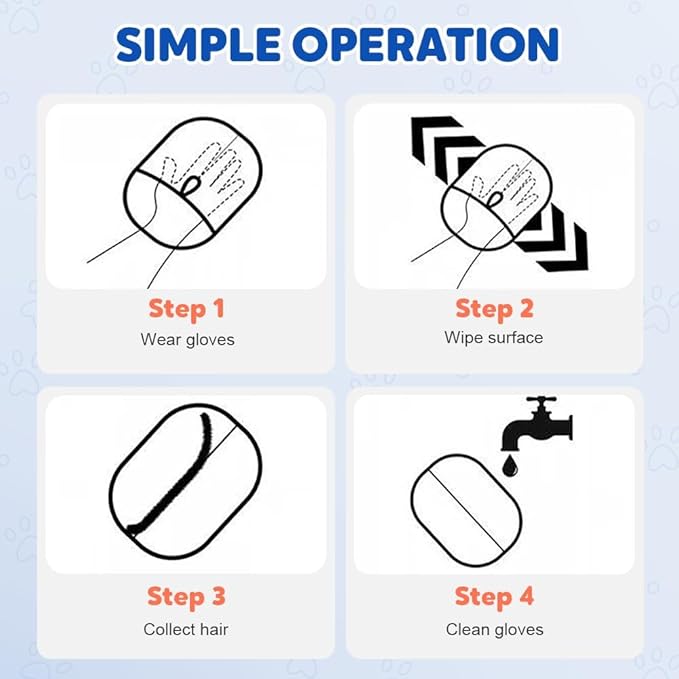 SIMPLE OPERATION

Step 1
Wear gloves

Step 2
Wipe surface

Step 3
Collect hair

Step 4
Clean gloves