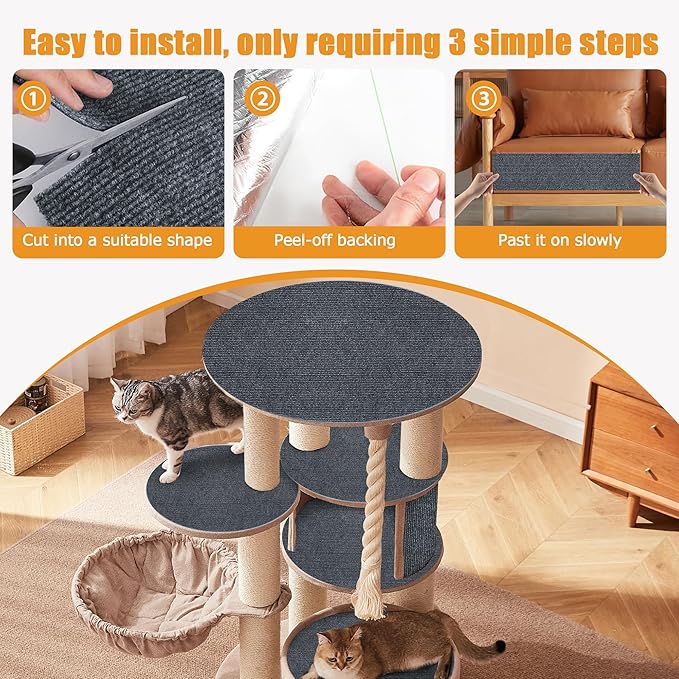 Easy to install, only requiring 3 simple steps

①
Cut into a suitable shape

②
Peel-off backing

③
Past it on slowly