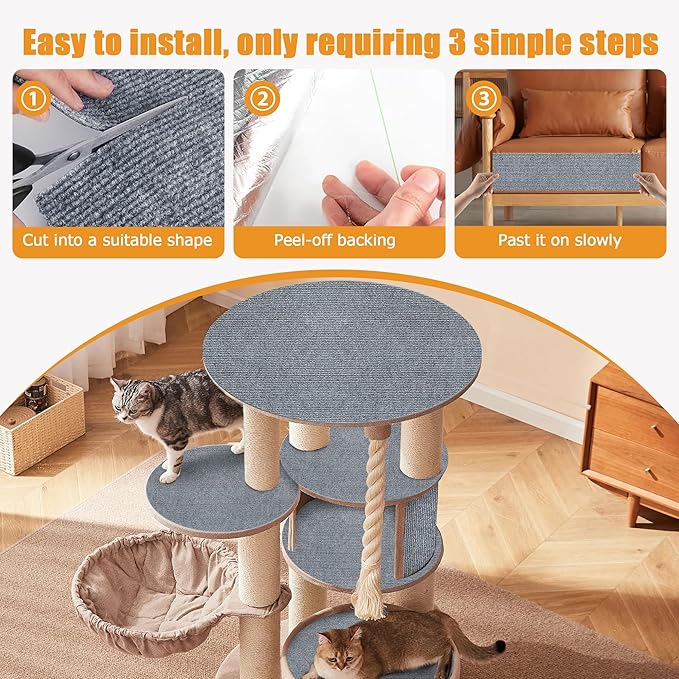 Easy to install, only requiring 3 simple steps

①
Cut into a suitable shape

②
Peel-off backing

③
Past it on slowly