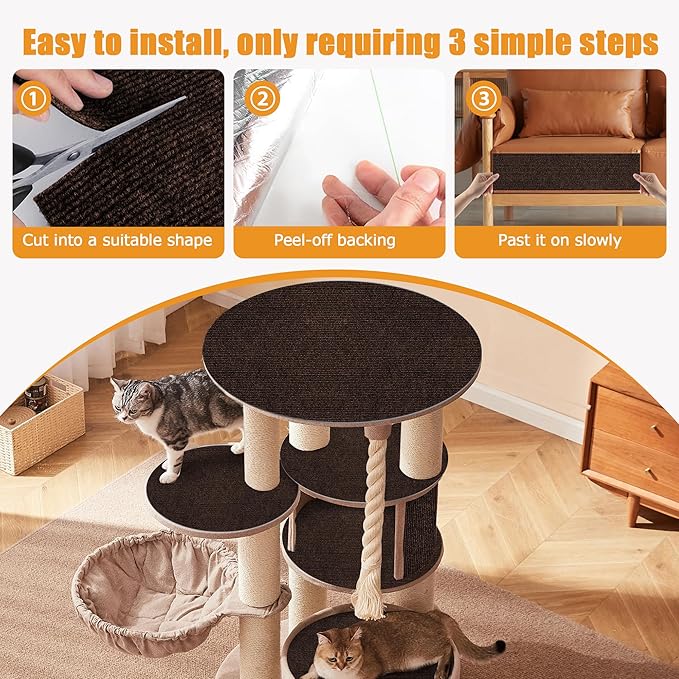 Easy to install, only requiring 3 simple steps

1
Cut into a suitable shape

2
Peel-off backing

3
Past it on slowly